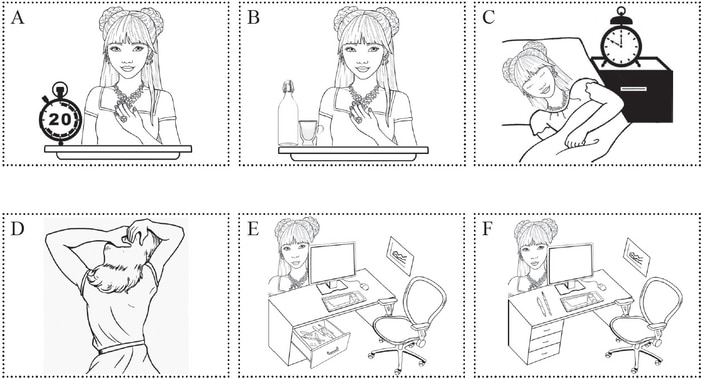 A

20

B

C

D

E

F